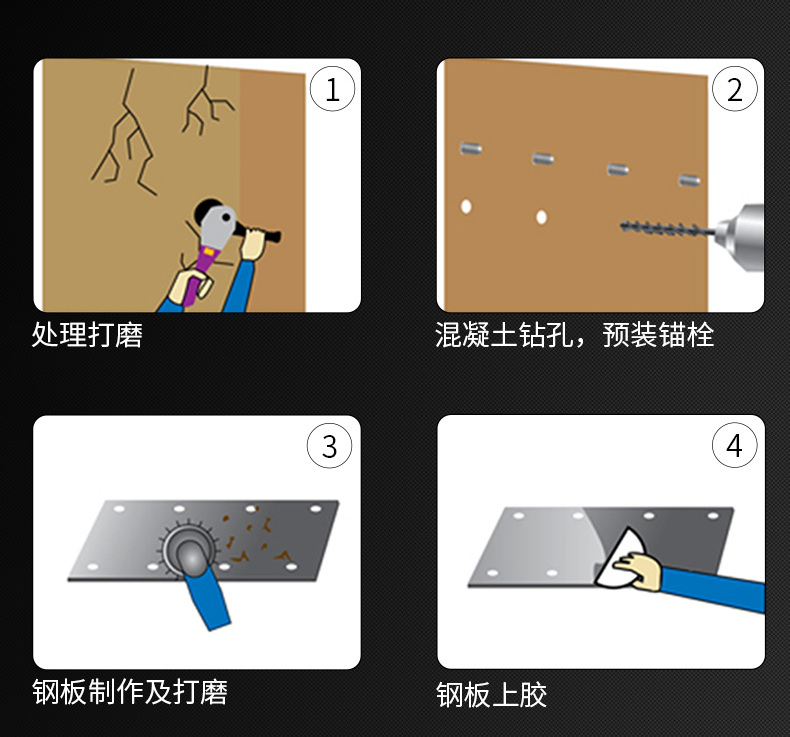 1

处理打磨

2

混凝土钻孔，预装锚栓

3

钢板制作及打磨

4

钢板上胶